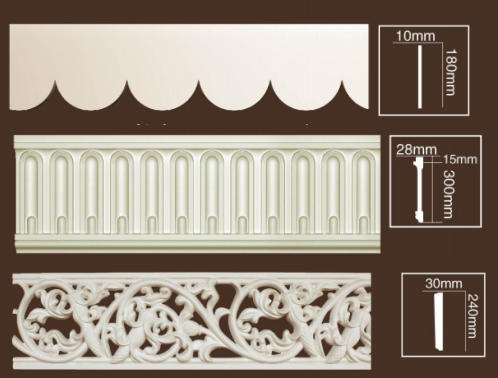 10mm
180mm

28mm
15mm
300mm

30mm
240mm